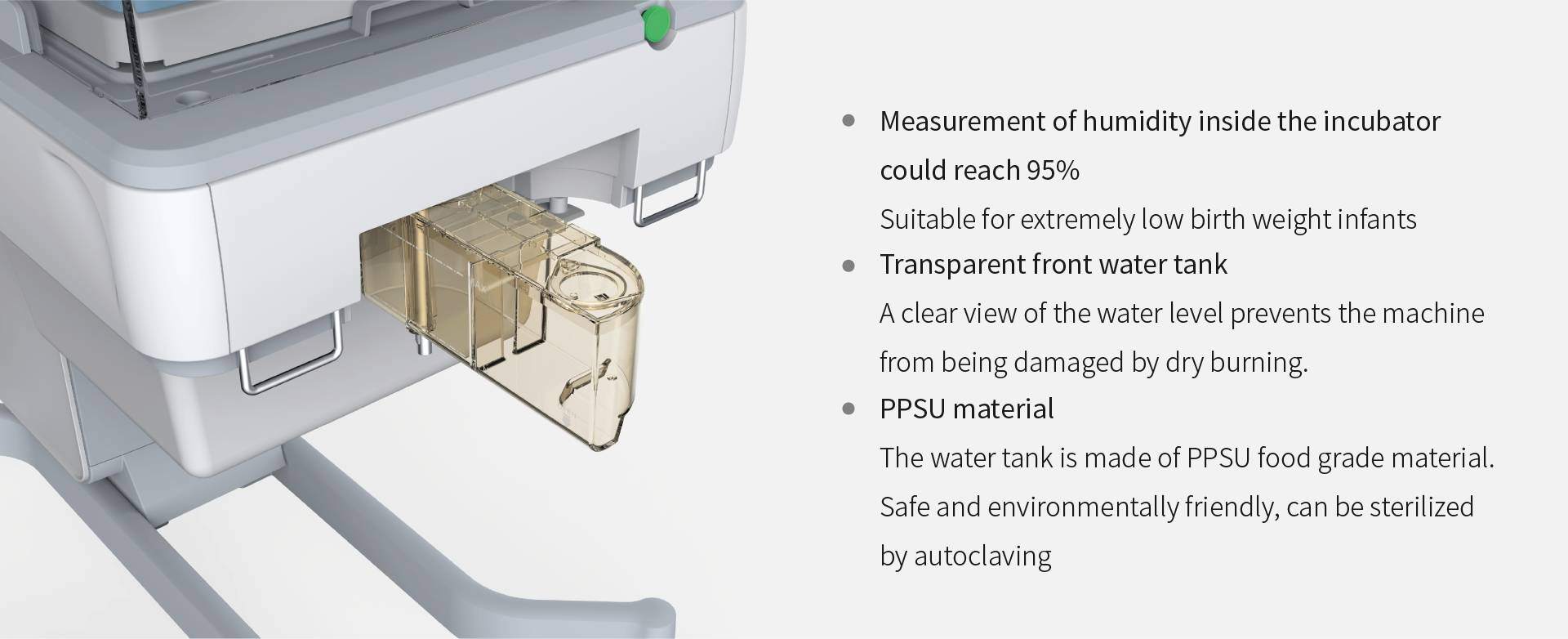 ● Measurement of humidity inside the incubator could reach 95%
Suitable for extremely low birth weight infants

● Transparent front water tank
A clear view of the water level prevents the machine from being damaged by dry burning.

● PPSU material
The water tank is made of PPSU food grade material. Safe and environmentally friendly, can be sterilized by autoclaving